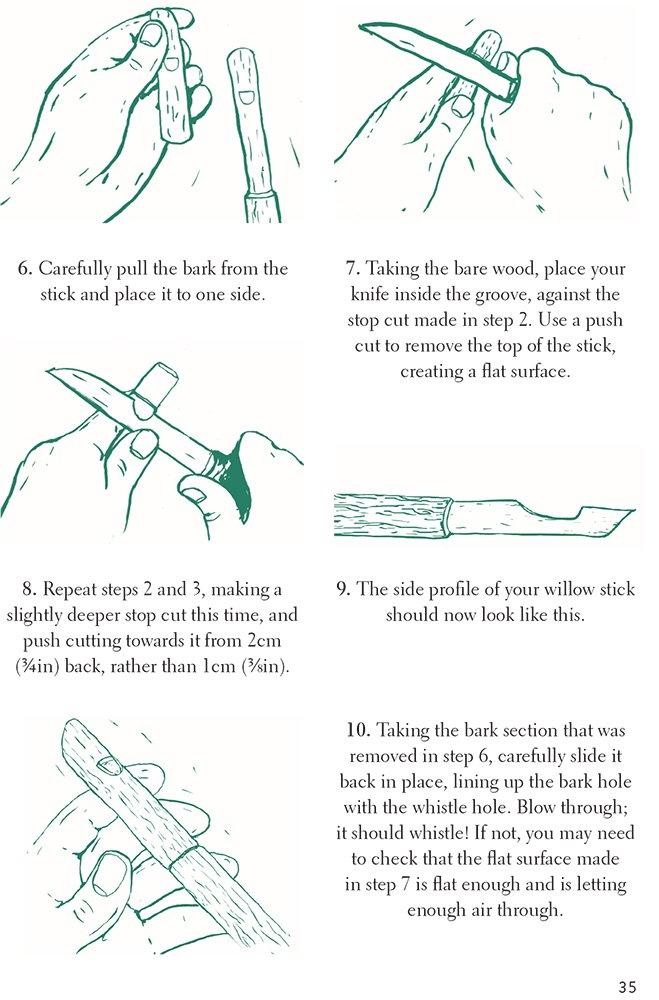 6. Carefully pull the bark from the stick and place it to one side.

7. Taking the bare wood, place your knife inside the groove, against the stop cut made in step 2. Use a push cut to remove the top of the stick, creating a flat surface.

8. Repeat steps 2 and 3, making a slightly deeper stop cut this time, and push cutting towards it from 2cm (¾in) back, rather than 1cm (⅜in).

9. The side profile of your willow stick should now look like this.

10. Taking the bark section that was removed in step 6, carefully slide it back in place, lining up the bark hole with the whistle hole. Blow through; it should whistle! If not, you may need to check that the flat surface made in step 7 is flat enough and is letting enough air through.

35