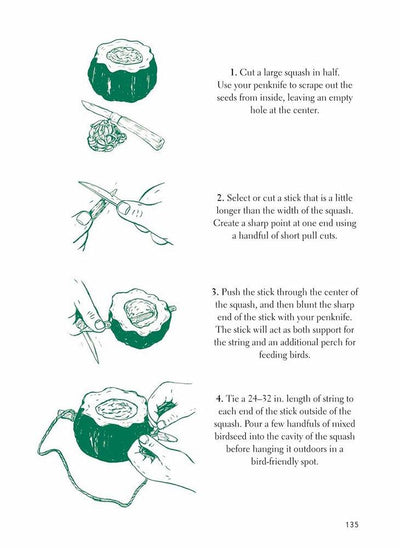 1. Cut a large squash in half. Use your penknife to scrape out the seeds from inside, leaving an empty hole at the center.

2. Select or cut a stick that is a little longer than the width of the squash. Create a sharp point at one end using a handful of short pull cuts.

3. Push the stick through the center of the squash, and then blunt the sharp end of the stick with your penknife. The stick will act as both support for the string and an additional perch for feeding birds.

4. Tie a 24–32 in. length of string to each end of the stick outside of the squash. Pour a few handfuls of mixed birdseed into the cavity of the squash before hanging it outdoors in a bird-friendly spot.

135